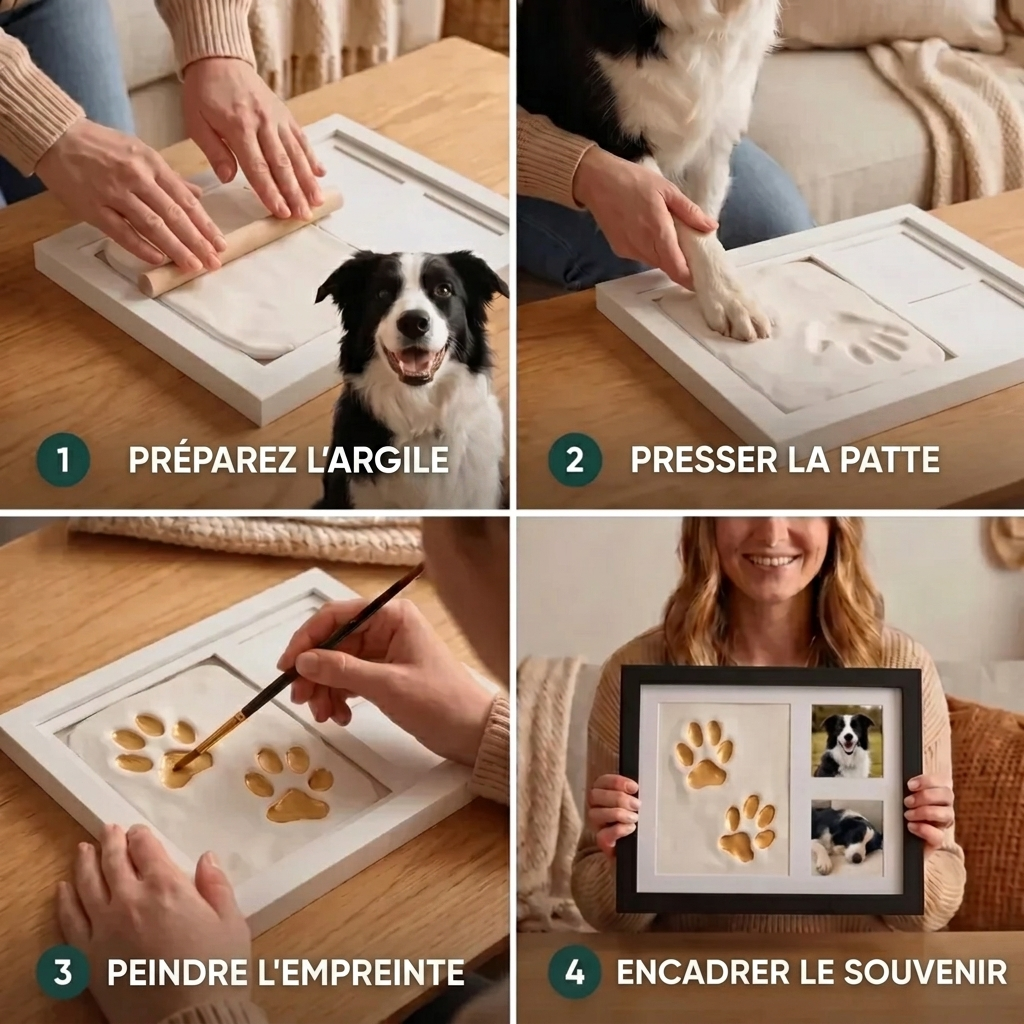 1 PRÉPAREZ L'ARGILE

2 PRESSER LA PATTE

3 PEINDRE L'EMPREINTE

4 ENCADRER LE SOUVENIR